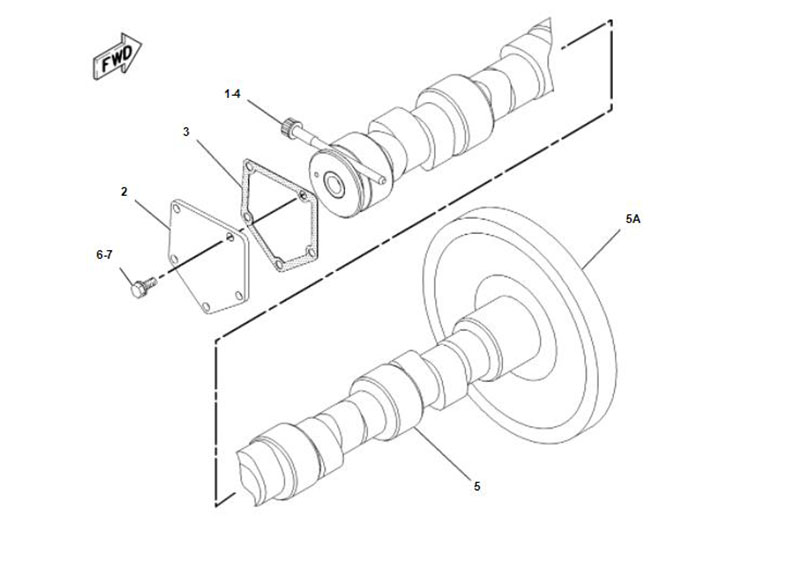 FWD

1-4

3

2

6-7

5A

5