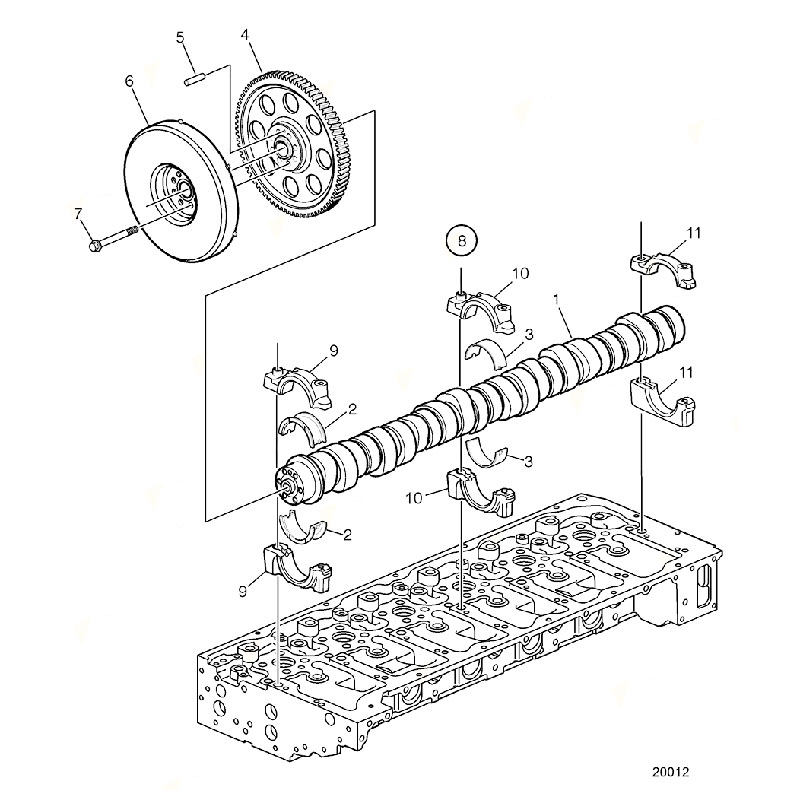 5
4
6
7
8
11
10
1
3
9
11
2
3
10
2
9
20012