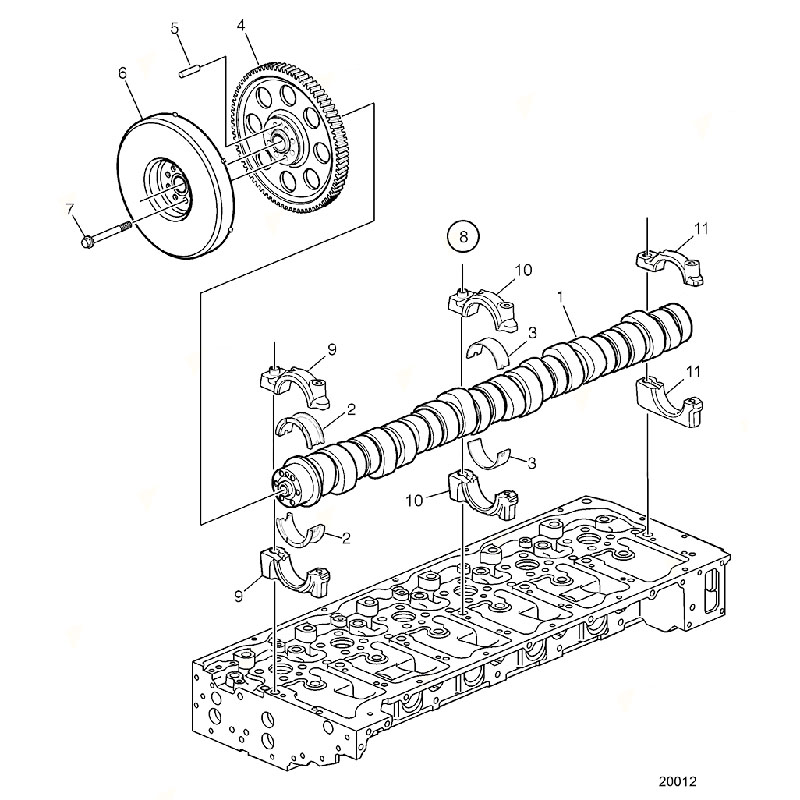 5
4
6
7
8
11
10
1
3
9
11
2
3
10
2
9
20012