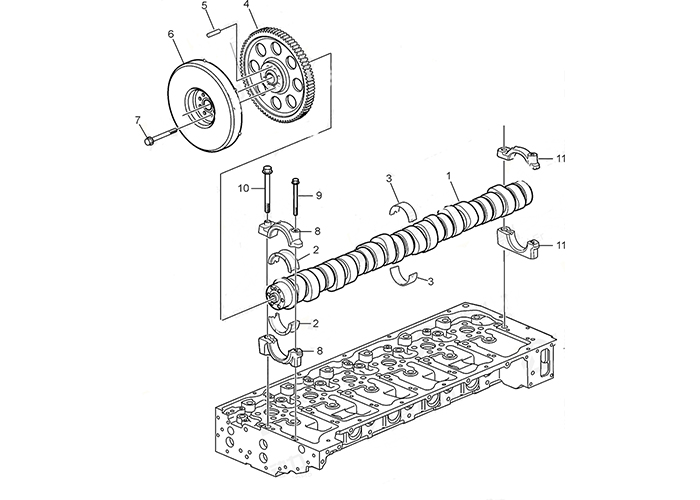 5
4
6
7
11
10
9
3
1
8
2
11
3
2
8